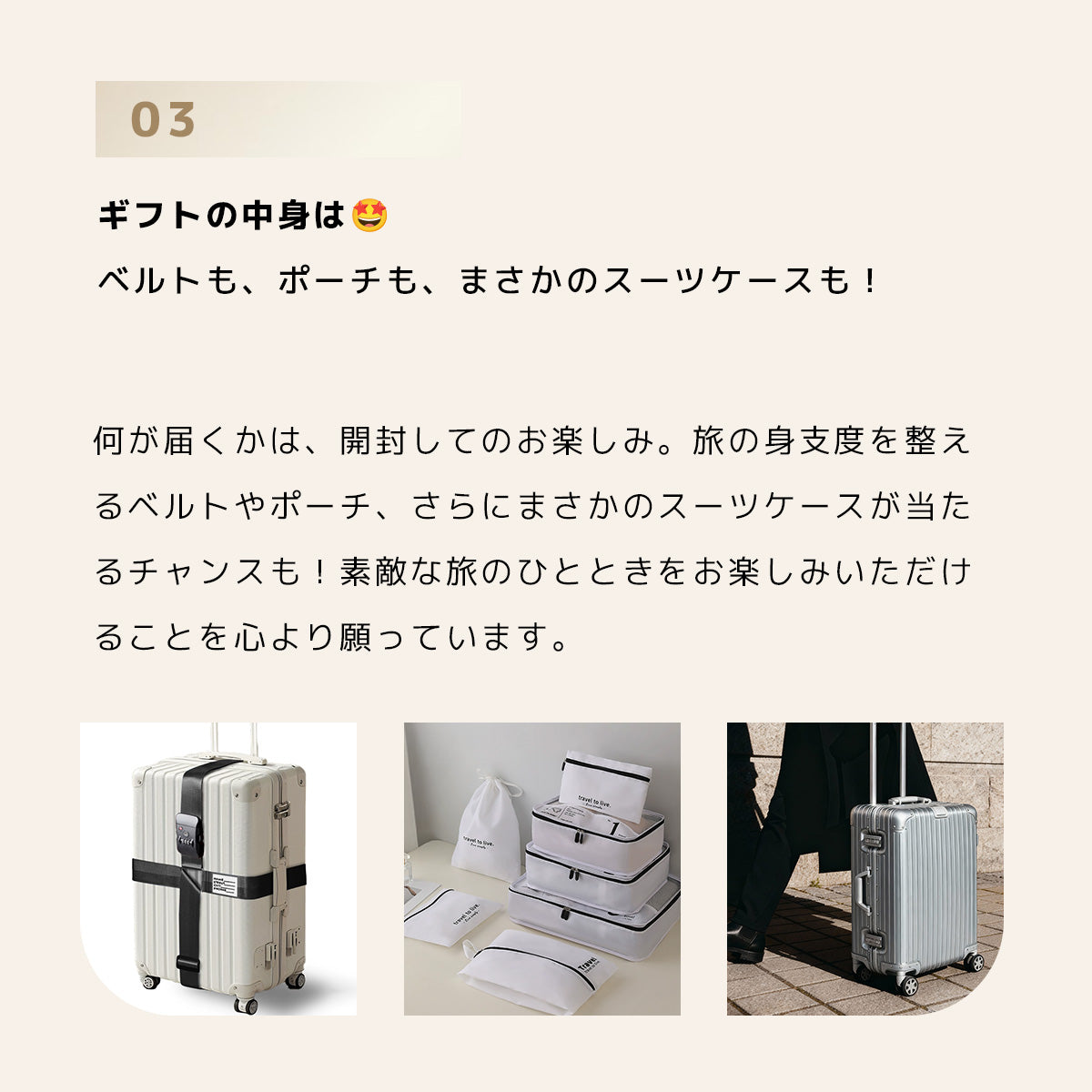 03

ギフトの中身は🤩
ベルトも、ポーチも、まさかのスーツケースも！

何が届くかは、開封してのお楽しみ。旅の身支度を整えるベルトやポーチ、さらにまさかのスーツケースが当たるチャンスも！素敵な旅のひとときをお楽しみいただけることを心より願っています。

travel to live.

travel to live.

travel